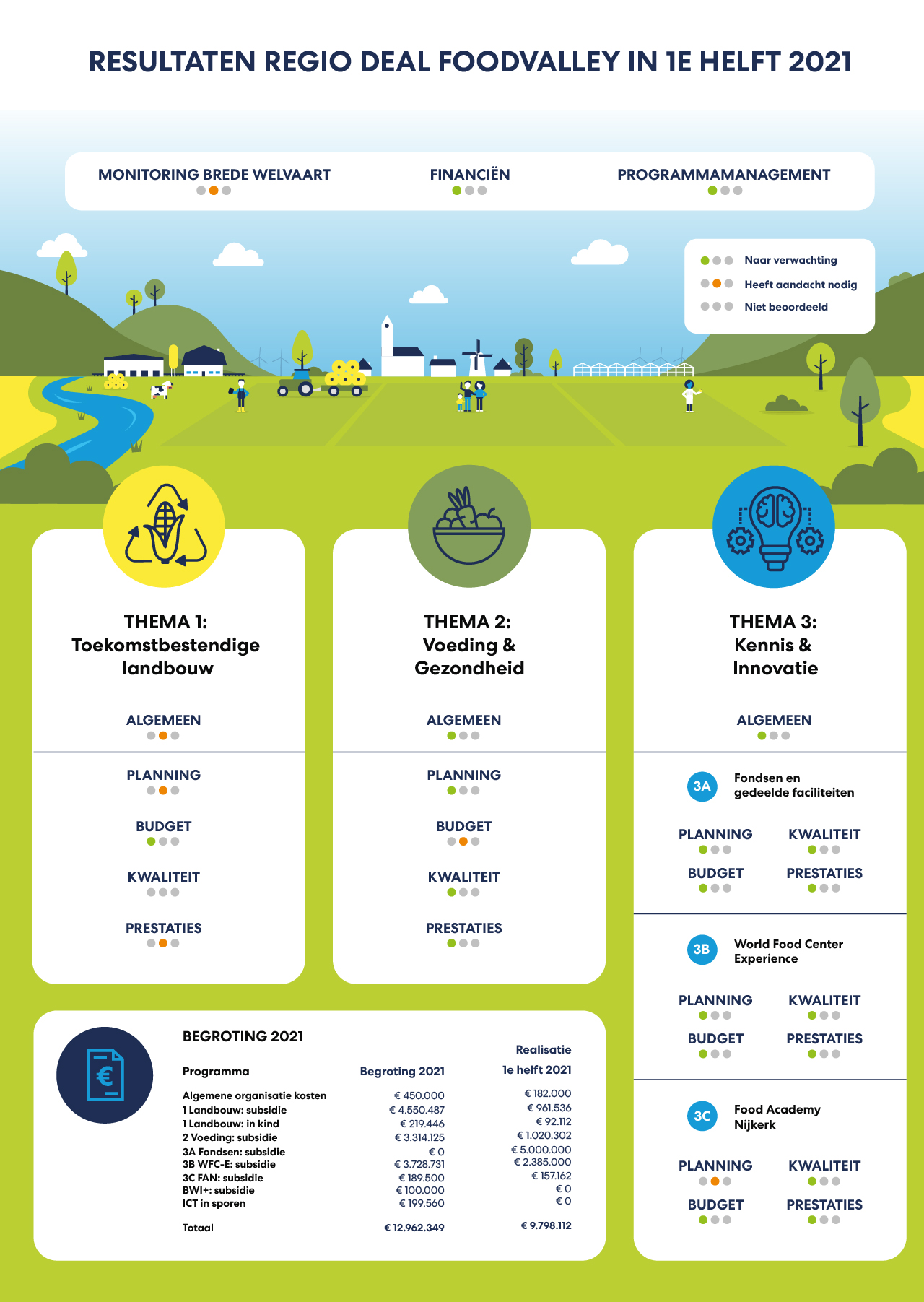 RESULTATEN REGIO DEAL FOODVALLEY IN 1E HELFT 2021

MONITORING BREDE WELVAART

FINANCIËN

PROGRAMMAMANAGEMENT

Naar verwachting

Heeft aandacht nodig

Niet beoordeeld

THEMA 1:
Toekomstbestendige landbouw

ALGEMEEN

PLANNING

BUDGET

KWALITEIT

PRESTATIES

THEMA 2:
Voeding & Gezondheid

ALGEMEEN

PLANNING

BUDGET

KWALITEIT

PRESTATIES

THEMA 3:
Kennis & Innovatie

ALGEMEEN

3A Fondsen en gedeelde faciliteiten

PLANNING

KWALITEIT

BUDGET

PRESTATIES

3B World Food Center Experience

PLANNING

KWALITEIT

BUDGET

PRESTATIES

3C Food Academy Nijkerk

PLANNING

KWALITEIT

BUDGET

PRESTATIES

BEGROTING 2021

| Programma | Begroting 2021 | Realisatie 1e helft 2021 |
|---|---|---|
| Algemene organisatie kosten | € 450.000 | € 182.000 |
| 1 Landbouw: subsidie | € 4.550.487 | € 961.536 |
| 1 Landbouw: in kind | € 219.446 | € 92.112 |
| 2 Voeding: subsidie | € 3.314.125 | € 1.020.302 |
| 3A Fondsen: subsidie | € 0 | € 5.000.000 |
| 3B WFC-E: subsidie | € 3.728.731 | € 2.385.000 |
| 3C FAN: subsidie | € 189.500 | € 157.162 |
| BWI+: subsidie | € 100.000 | € 0 |
| ICT in sporen | € 199.560 | € 0 |
| Totaal | € 12.962.349 | € 9.798.112 |