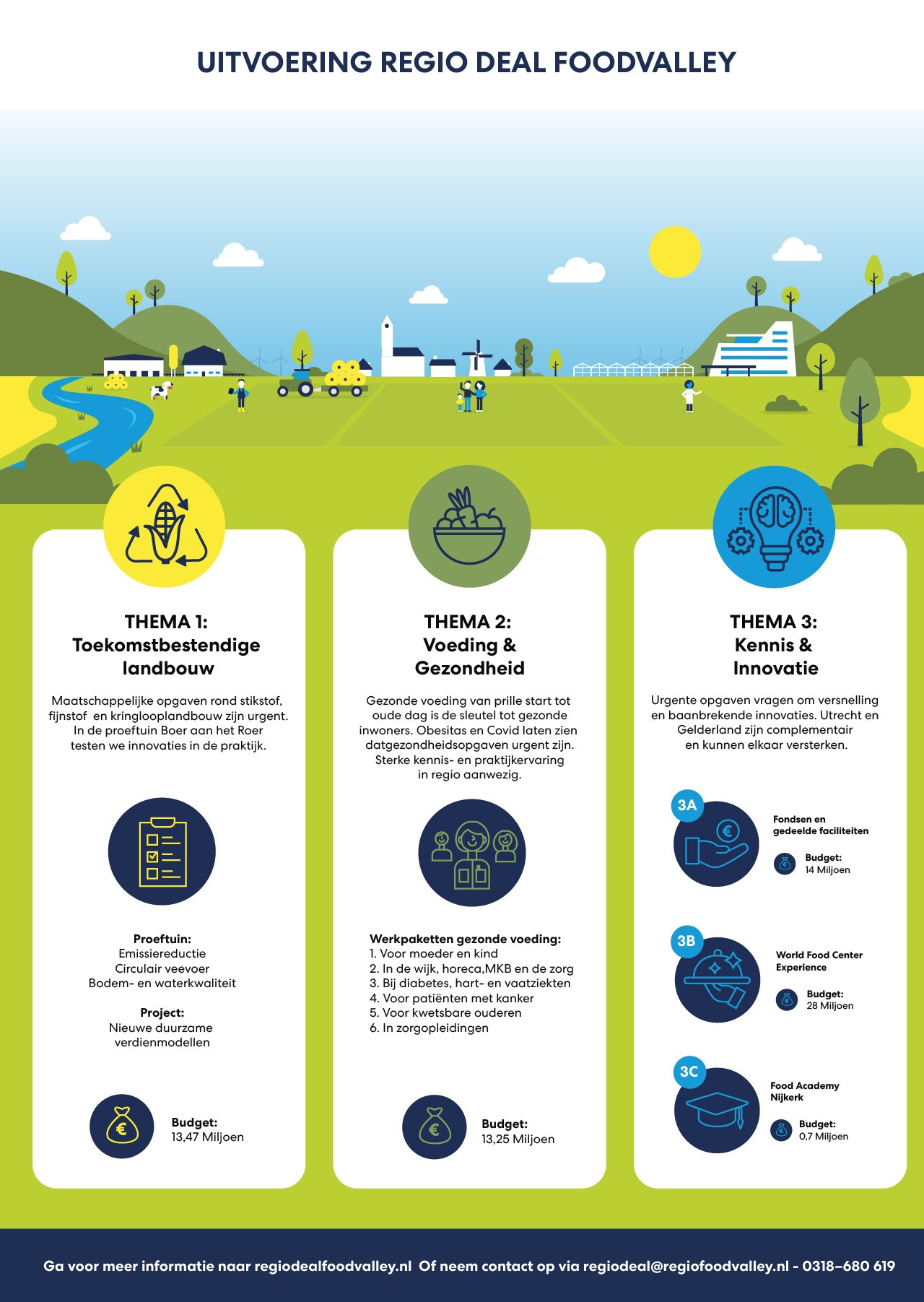 UITVOERING REGIO DEAL FOODVALLEY

THEMA 1:
Toekomstbestendige landbouw

Maatschappelijke opgaven rond stikstof, fijnstof en kringlooplandbouw zijn urgent. In de proeftuin Boer aan het Roer testen we innovaties in de praktijk.

Proeftuin:
Emissiereductie
Circulair veevoer
Bodem- en waterkwaliteit

Project:
Nieuwe duurzame verdienmodellen

Budget:
13,47 Miljoen

THEMA 2:
Voeding & Gezondheid

Gezonde voeding van prille start tot oude dag is de sleutel tot gezonde inwoners. Obesitas en Covid laten zien datgezondheidsopgaven urgent zijn. Sterke kennis- en praktijkervaring in regio aanwezig.

Werkpaketten gezonde voeding:
1. Voor moeder en kind
2. In de wijk, horeca,MKB en de zorg
3. Bij diabetes, hart- en vaatziekten
4. Voor patiënten met kanker
5. Voor kwetsbare ouderen
6. In zorgopleidingen

Budget:
13,25 Miljoen

THEMA 3:
Kennis & Innovatie

Urgente opgaven vragen om versnelling en baanbrekende innovaties. Utrecht en Gelderland zijn complementair en kunnen elkaar versterken.

3A
Fondsen en gedeelde faciliteiten
Budget:
14 Miljoen

3B
World Food Center Experience
Budget:
28 Miljoen

3C
Food Academy Nijkerk
Budget:
0,7 Miljoen

Ga voor meer informatie naar regiodealfoodvalley.nl Of neem contact op via regiodeal@regiofoodvalley.nl - 0318–680 619