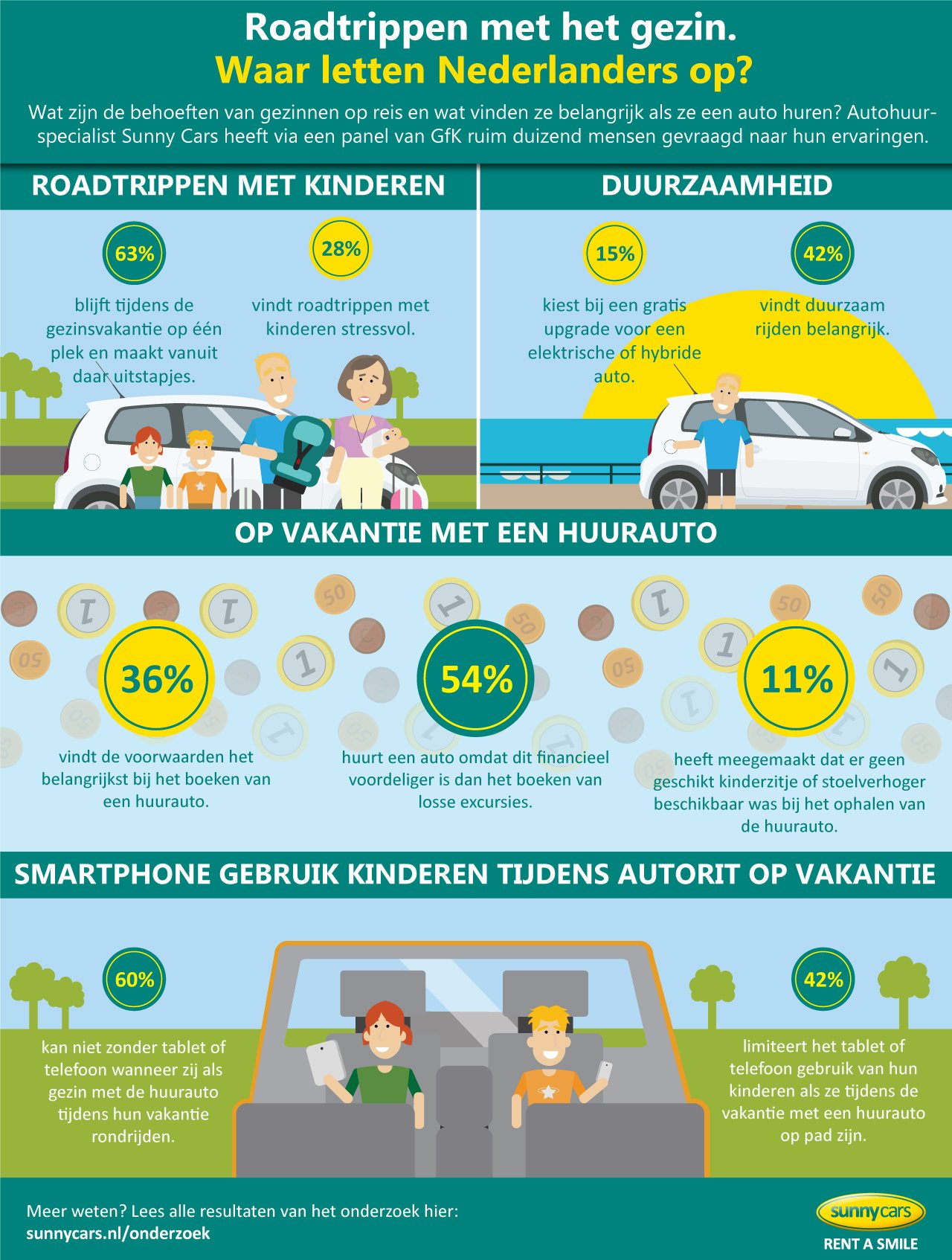 Roadtrippen met het gezin.
Waar letten Nederlanders op?

Wat zijn de behoeften van gezinnen op reis en wat vinden ze belangrijk als ze een auto huren? Autohuurspecialist Sunny Cars heeft via een panel van GfK ruim duizend mensen gevraagd naar hun ervaringen.

ROADTRIPPEN MET KINDEREN

63%
blijft tijdens de gezinsvakantie op één plek en maakt vanuit daar uitstapjes.

28%
vindt roadtrippen met kinderen stressvol.

DUURZAAMHEID

15%
kiest bij een gratis upgrade voor een elektrische of hybride auto.

42%
vindt duurzaam rijden belangrijk.

OP VAKANTIE MET EEN HUURAUTO

36%
vindt de voorwaarden het belangrijkst bij het boeken van een huurauto.

54%
huurt een auto omdat dit financieel voordeliger is dan het boeken van losse excursies.

11%
heeft meegemaakt dat er geen geschikt kinderzitje of stoelverhoger beschikbaar was bij het ophalen van de huurauto.

SMARTPHONE GEBRUIK KINDEREN TIJDENS AUTORIT OP VAKANTIE

60%
kan niet zonder tablet of telefoon wanneer zij als gezin met de huurauto tijdens hun vakantie rondrijden.

42%
limiteert het tablet of telefoon gebruik van hun kinderen als ze tijdens de vakantie met een huurauto op pad zijn.

Meer weten? Lees alle resultaten van het onderzoek hier:
sunnycars.nl/onderzoek

sunnycars
RENT A SMILE