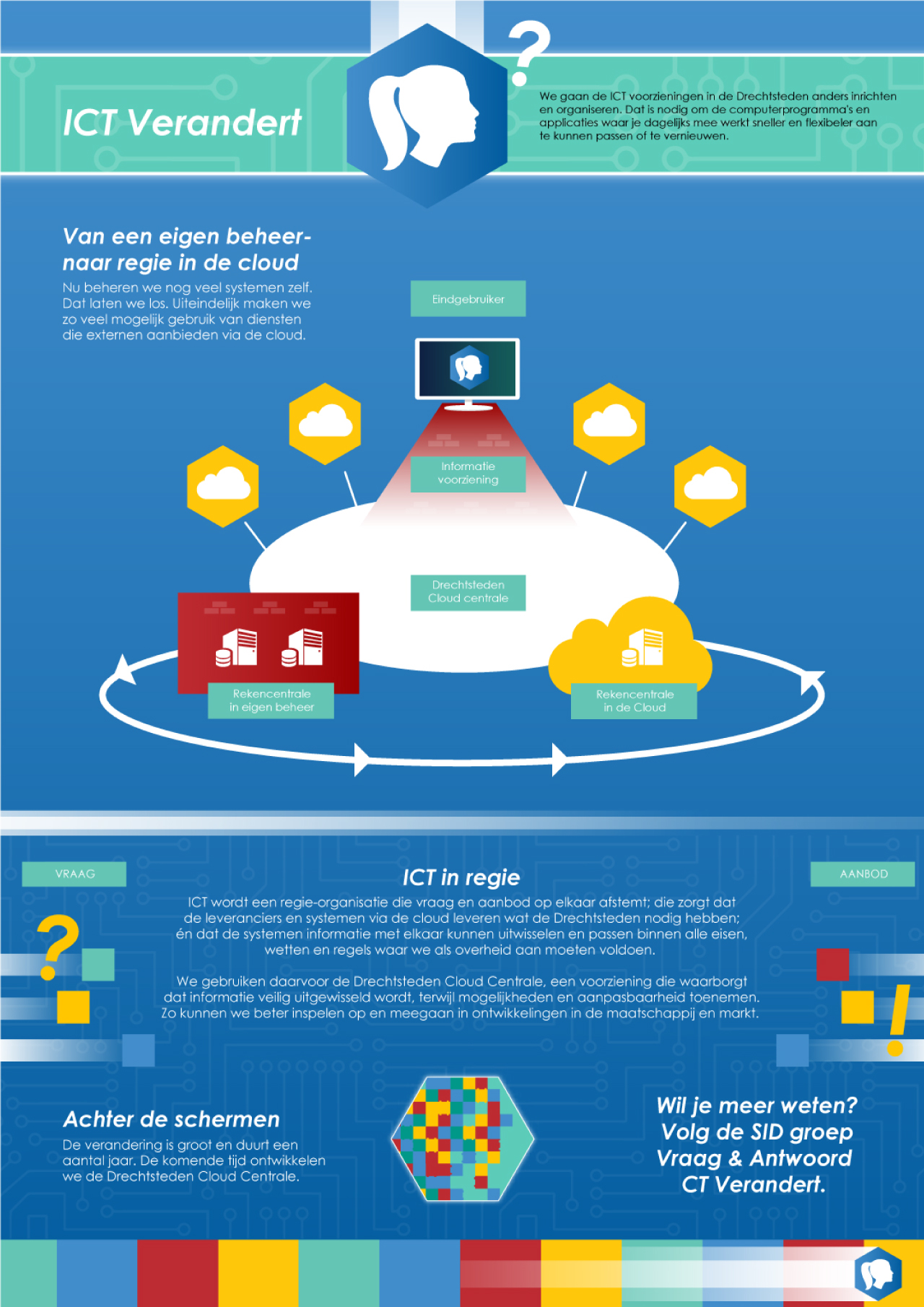 ICT Verandert

We gaan de ICT voorzieningen in de Drechtsteden anders inrichten en organiseren. Dat is nodig om de computerprogramma's en applicaties waar je dagelijks mee werkt sneller en flexibeler aan te kunnen passen of te vernieuwen.

Van een eigen beheer- naar regie in de cloud

Nu beheren we nog veel systemen zelf. Dat laten we los. Uiteindelijk maken we zo veel mogelijk gebruik van diensten die externen aanbieden via de cloud.

Eindgebruiker

Informatie voorziening

Drechtsteden Cloud centrale

Rekencentrale in eigen beheer

Rekencentrale in de Cloud

VRAAG

ICT in regie

AANBOD

ICT wordt een regie-organisatie die vraag en aanbod op elkaar afstemt; die zorgt dat de leveranciers en systemen via de cloud leveren wat de Drechtsteden nodig hebben; én dat de systemen informatie met elkaar kunnen uitwisselen en passen binnen alle eisen, wetten en regels waar we als overheid aan moeten voldoen.

We gebruiken daarvoor de Drechtsteden Cloud Centrale, een voorziening die waarborgt dat informatie veilig uitgewisseld wordt, terwijl mogelijkheden en aanpasbaarheid toenemen. Zo kunnen we beter inspelen op en meegaan in ontwikkelingen in de maatschappij en markt.

Achter de schermen

De verandering is groot en duurt een aantal jaar. De komende tijd ontwikkelen we de Drechtsteden Cloud Centrale.

Wil je meer weten? Volg de SID groep Vraag & Antwoord CT Verandert.