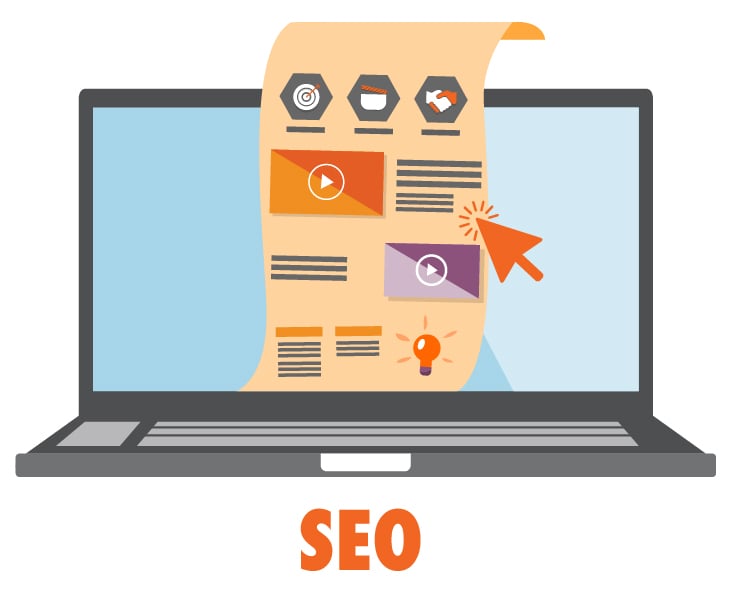 SEO